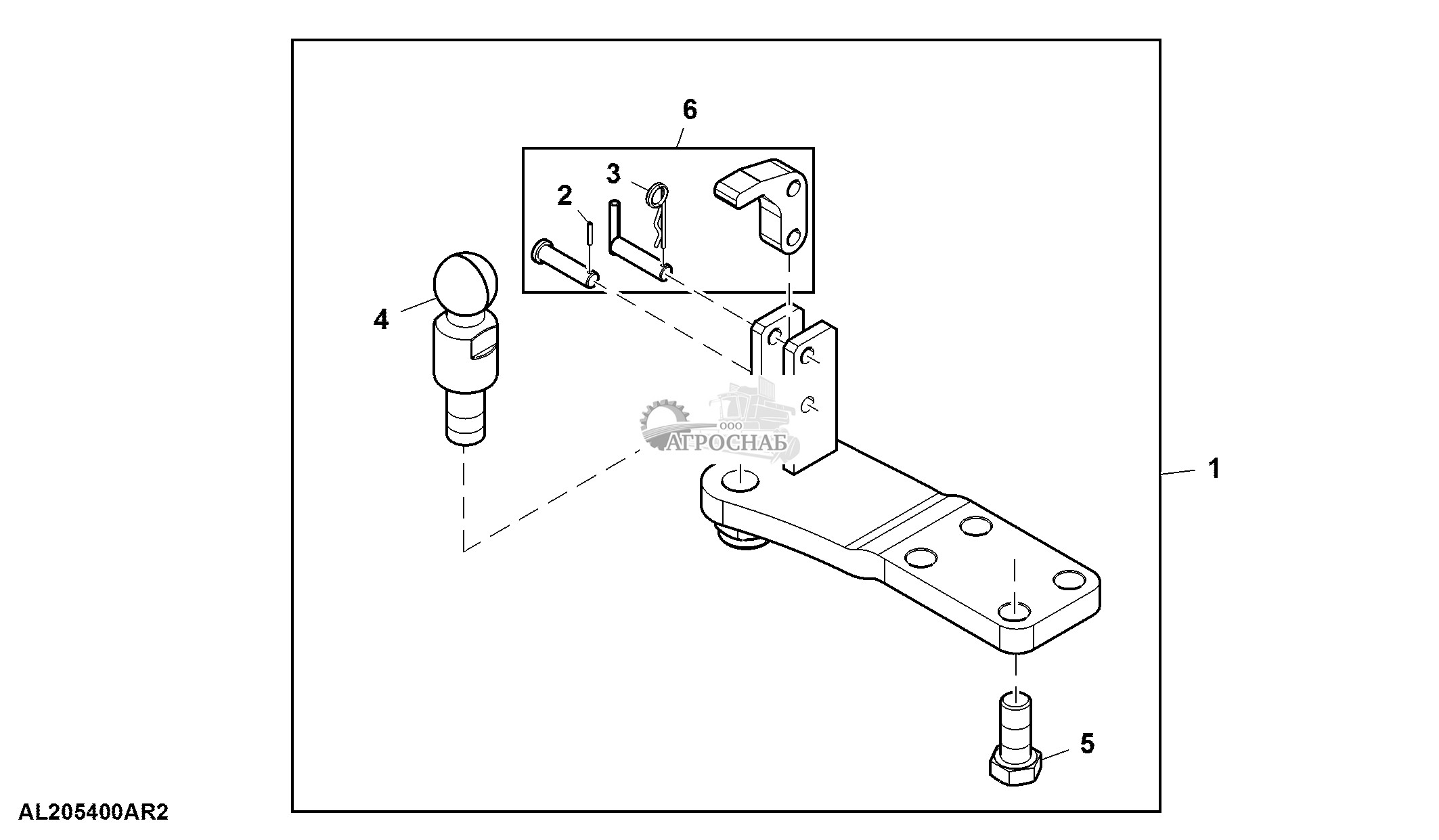 6
3
2
4
ООО
АГРОСНАБ
1
5
AL205400AR2